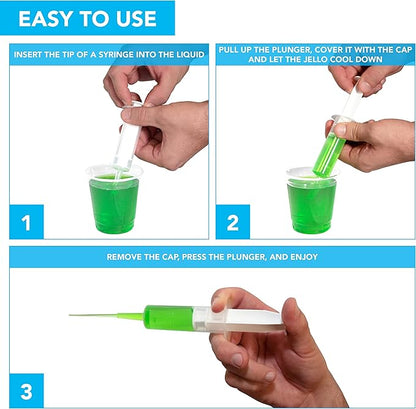 EASY TO USE

INSERT THE TIP OF A SYRINGE INTO THE LIQUID

1

PULL UP THE PLUNGER, COVER IT WITH THE CAP AND LET THE JELLO COOL DOWN

2

REMOVE THE CAP, PRESS THE PLUNGER, AND ENJOY

3