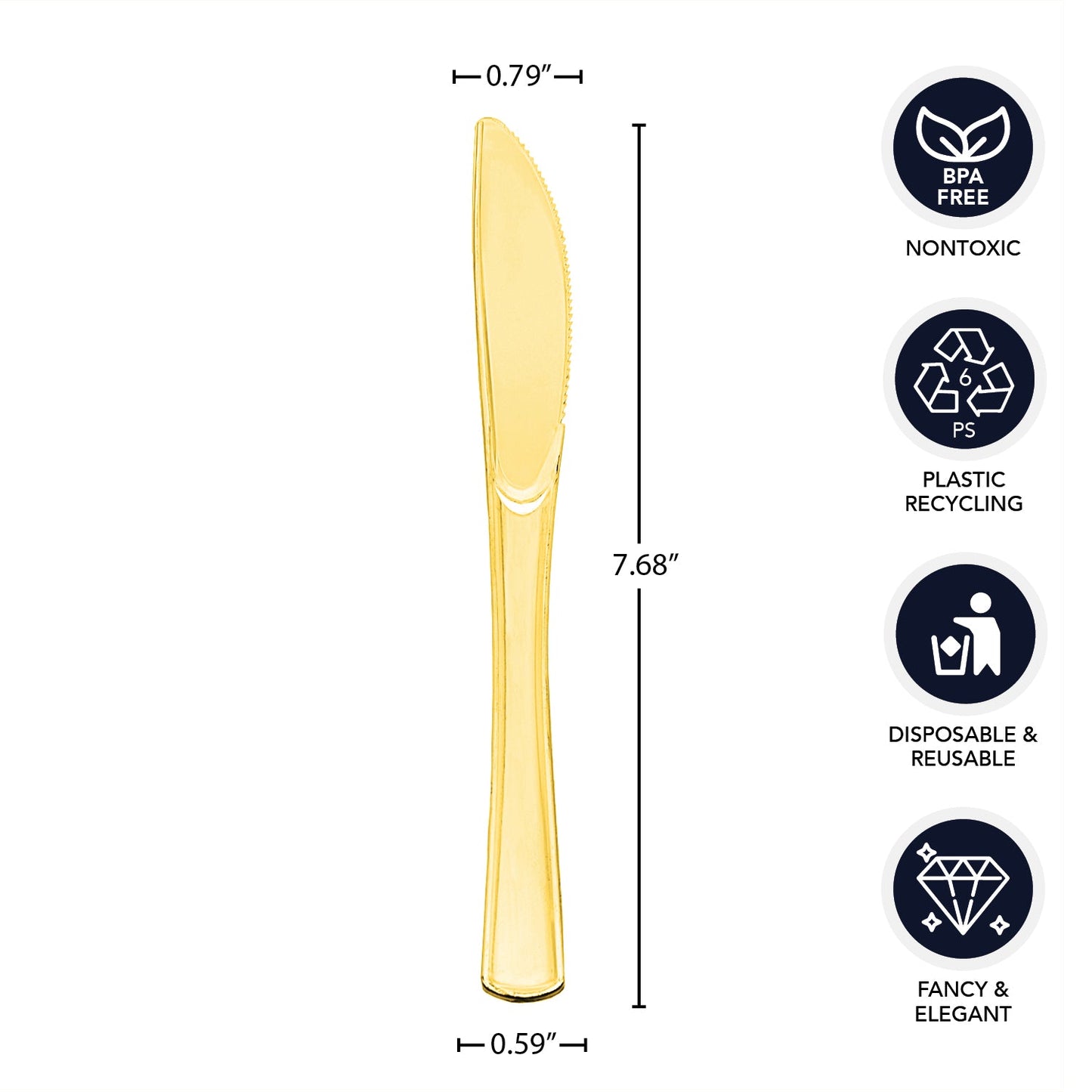 0.79″

7.68″

0.59″

BPA FREE

NONTOXIC

6
PS

PLASTIC RECYCLING

DISPOSABLE & REUSABLE

FANCY & ELEGANT