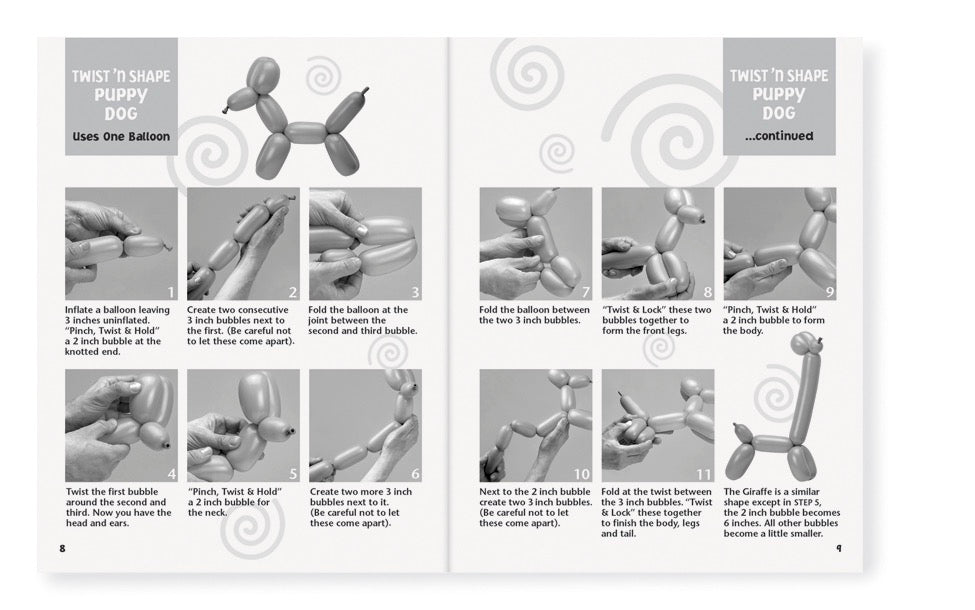 TWIST 'N SHAPE PUPPY DOG

Uses One Balloon

1

Inflate a balloon leaving 3 inches uninflated. "Pinch, Twist & Hold" a 2 inch bubble at the knotted end.

2

Create two consecutive 3 inch bubbles next to the first. (Be careful not to let these come apart).

3

Fold the balloon at the joint between the second and third bubble.

4

Twist the first bubble around the second and third. Now you have the head and ears.

5

"Pinch, Twist & Hold" a 2 inch bubble for the neck.

6

Create two more 3 inch bubbles next to it. (Be careful not to let these come apart).

8

TWIST 'N SHAPE PUPPY DOG

...continued

7

Fold the balloon between the two 3 inch bubbles.

8

"Twist & Lock" these two bubbles together to form the front legs.

9

"Pinch, Twist & Hold" a 2 inch bubble to form the body.

10

Next to the 2 inch bubble create two 3 inch bubbles. (Be careful not to let these come apart).

11

Fold at the twist between the 3 inch bubbles. "Twist & Lock" these together to finish the body, legs and tail.

The Giraffe is a similar shape except in STEP 5, the 2 inch bubble becomes 6 inches. All other bubbles become a little smaller.

9